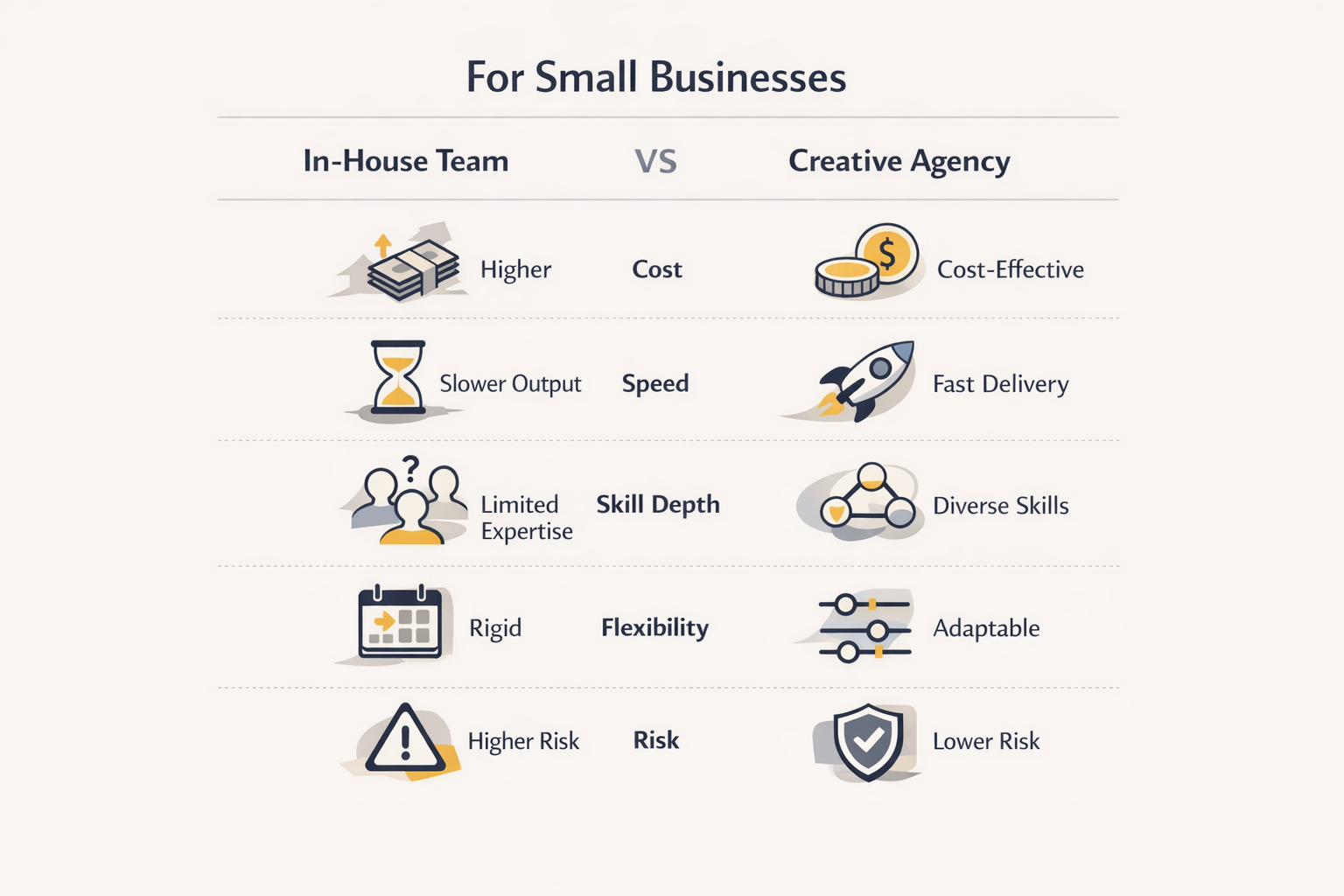 For Small Businesses

| In-House Team | VS | Creative Agency |
|---|---|---|
| Higher | Cost | Cost-Effective |
| Slower Output | Speed | Fast Delivery |
| Limited Expertise | Skill Depth | Diverse Skills |
| Rigid | Flexibility | Adaptable |
| Higher Risk | Risk | Lower Risk |